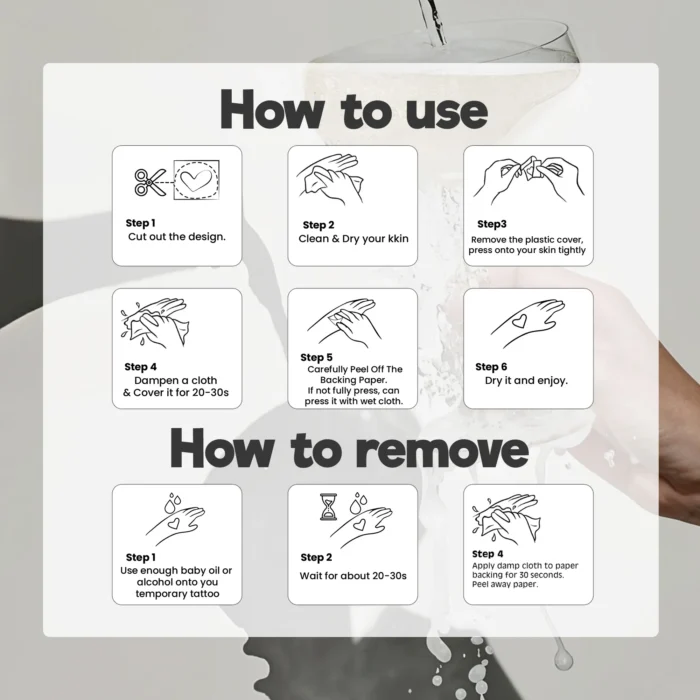 How to use

Step 1
Cut out the design.

Step 2
Clean & Dry your kkin

Step3
Remove the plastic cover, press onto your skin tightly

Step 4
Dampen a cloth & Cover it for 20-30s

Step 5
Carefully Peel Off The Backing Paper. If not fully press, can press it with wet cloth.

Step 6
Dry it and enjoy.

How to remove

Step 1
Use enough baby oil or alcohol onto you temporary tattoo

Step 2
Wait for about 20-30s

Step 4
Apply damp cloth to paper backing for 30 seconds. Peel away paper.